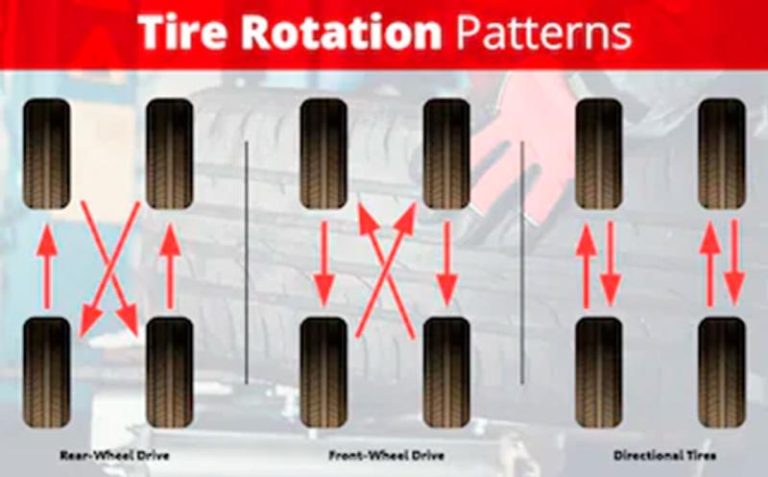 Tire Rotation Patterns

Rear-Wheel Drive

Front-Wheel Drive

Directional Tires